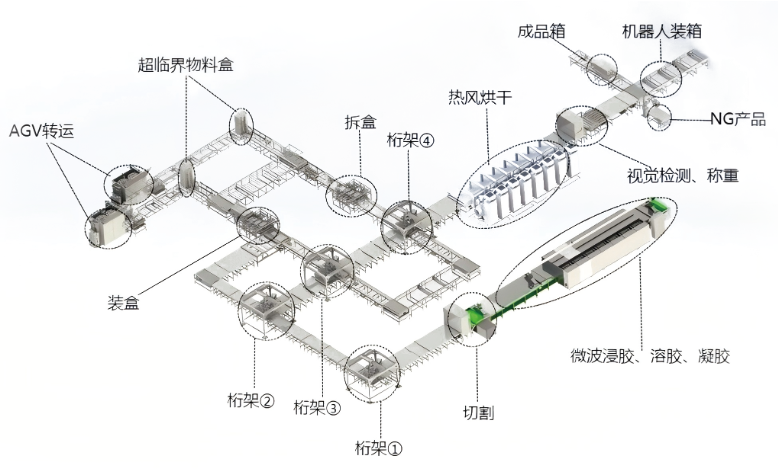 成品箱
机器人装箱
超临界物料盒
热风烘干
NG产品
AGV转运
拆盒
桁架④
视觉检测、称重
装盒
微波浸胶、溶胶、凝胶
桁架②
桁架③
切割
桁架①