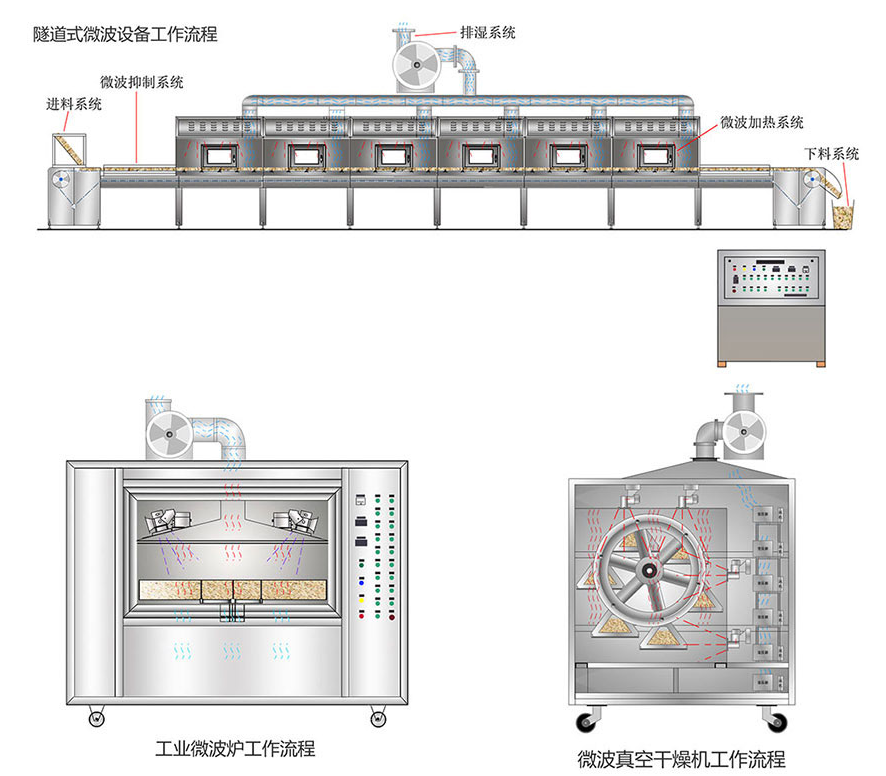 隧道式微波设备工作流程

排湿系统

微波抑制系统

进料系统

微波加热系统

下料系统

工业微波炉工作流程

微波真空干燥机工作流程