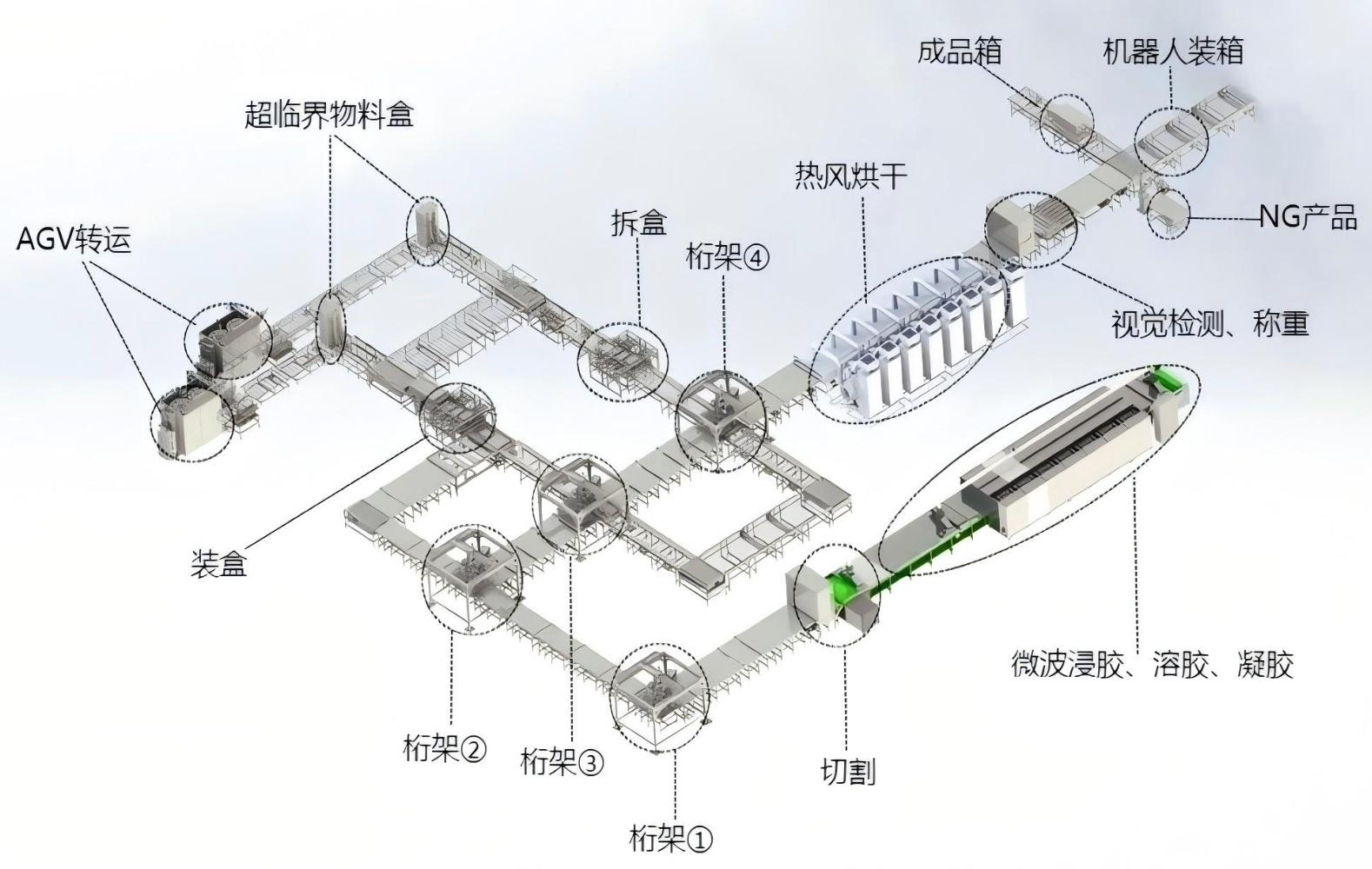 成品箱
机器人装箱
超临界物料盒
热风烘干
AGV转运
拆盒
NG产品
桁架④
视觉检测、称重
装盒
微波浸胶、溶胶、凝胶
桁架②
桁架③
切割
桁架①